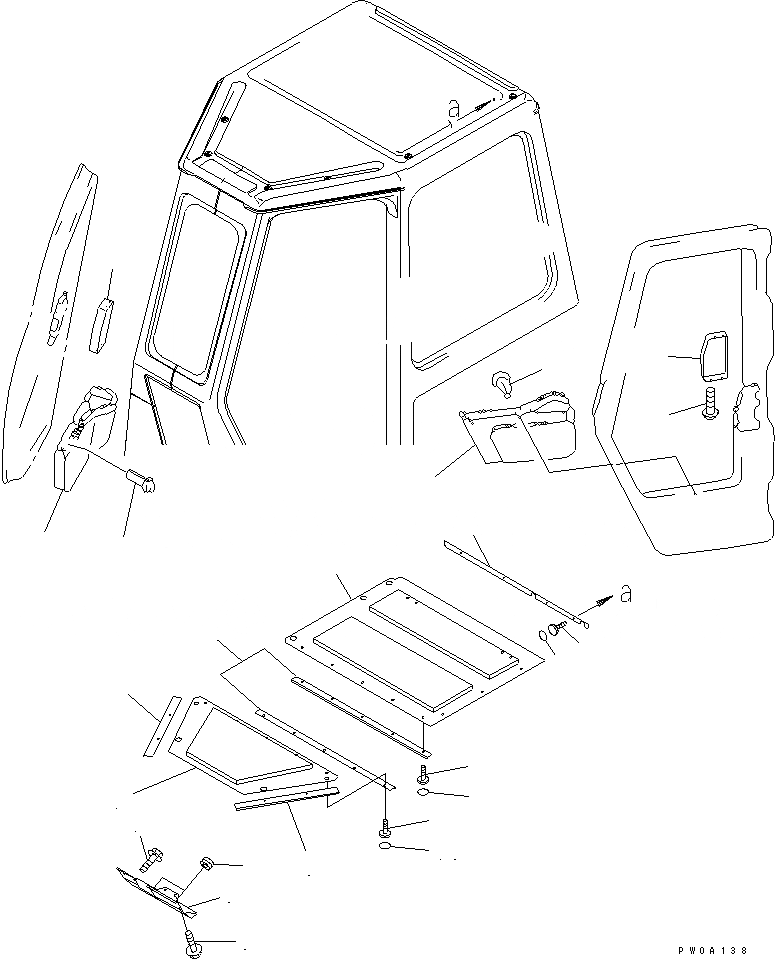 a

a

PW0A138