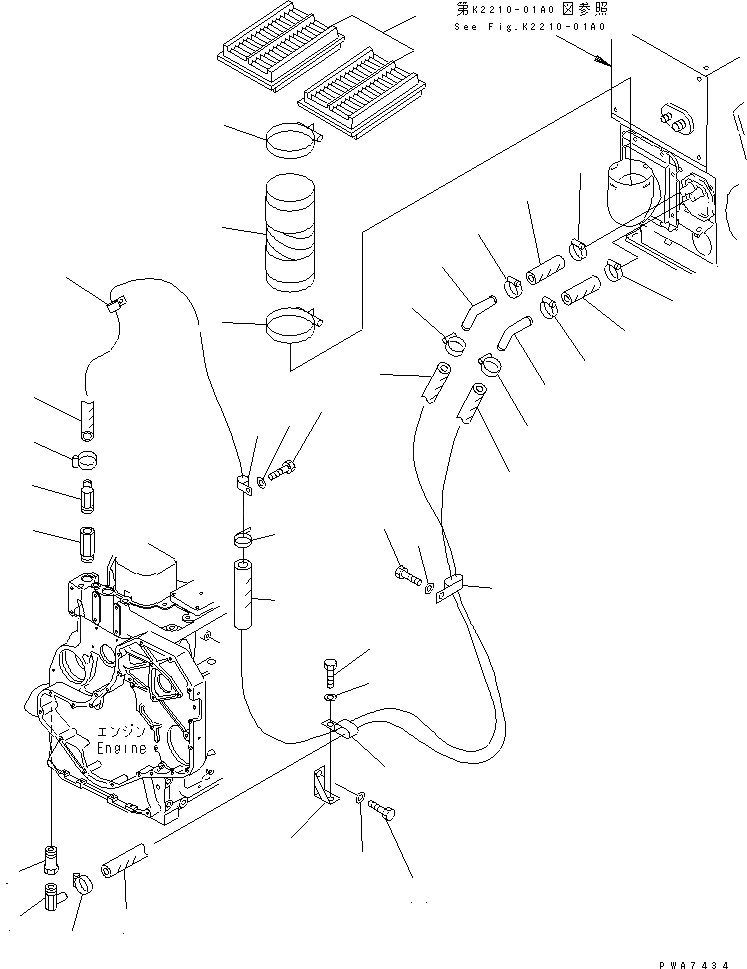 第K2210-01A0図参照
See Fig.K2210-01A0

エンジン
Engine

PWA7434