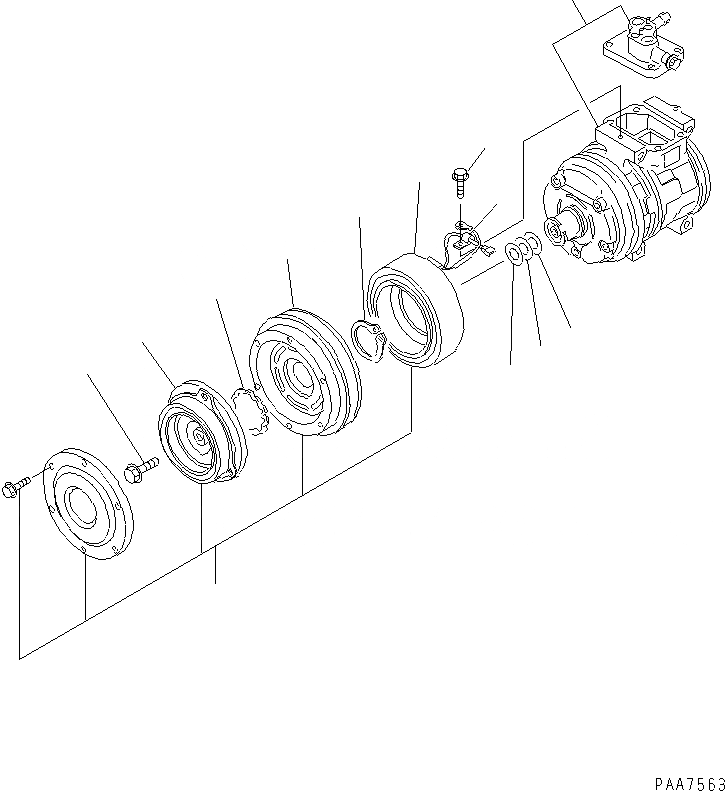 PAA7563