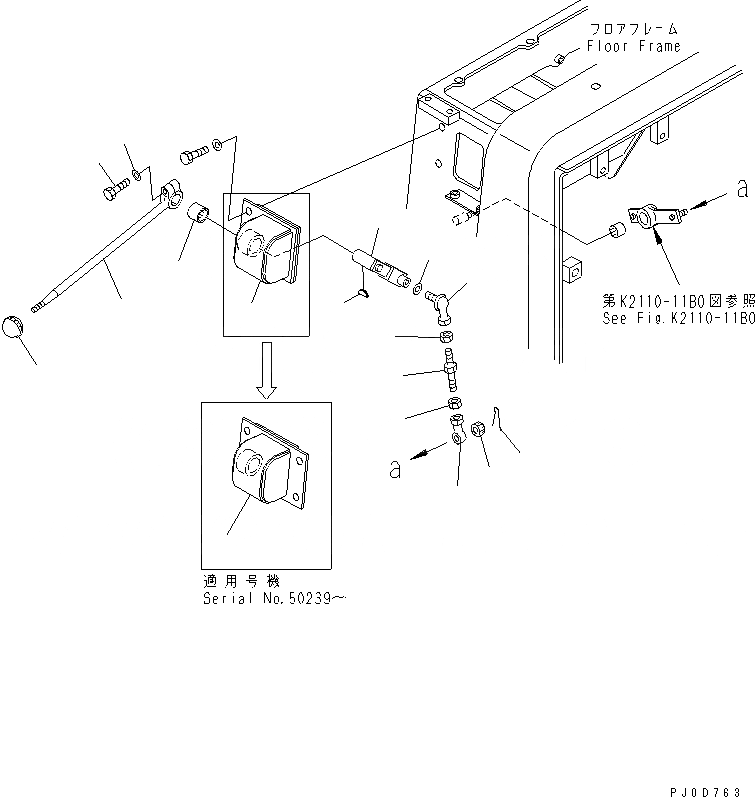 フロアフレーム
Floor Frame

a

第K2110-11B0図参照
See Fig.K2110-11B0

a

適用号機
Serial No.50239~

PJ0D763