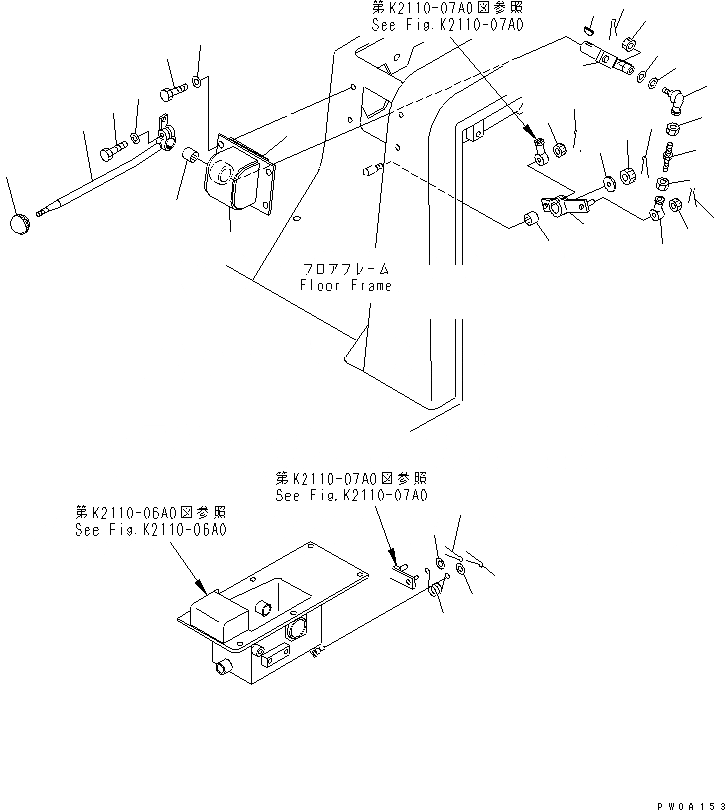 第K2110-07A0図参照
See Fig.K2110-07A0

フロアフレーム
Floor Frame

第K2110-07A0図参照
See Fig.K2110-07A0

第K2110-06A0図参照
See Fig.K2110-06A0

PW0A153