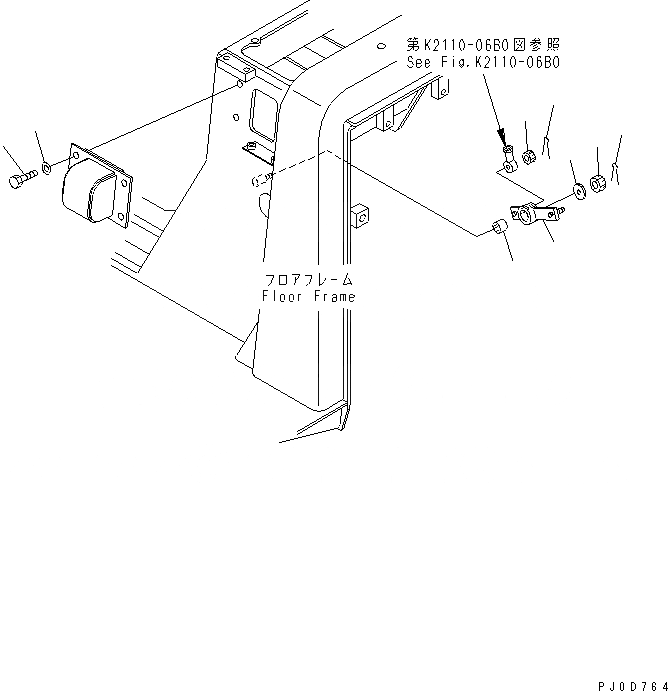 第K2110-06B0図参照
See Fig.K2110-06B0

フロアフレーム
Floor Frame

PJ0D764