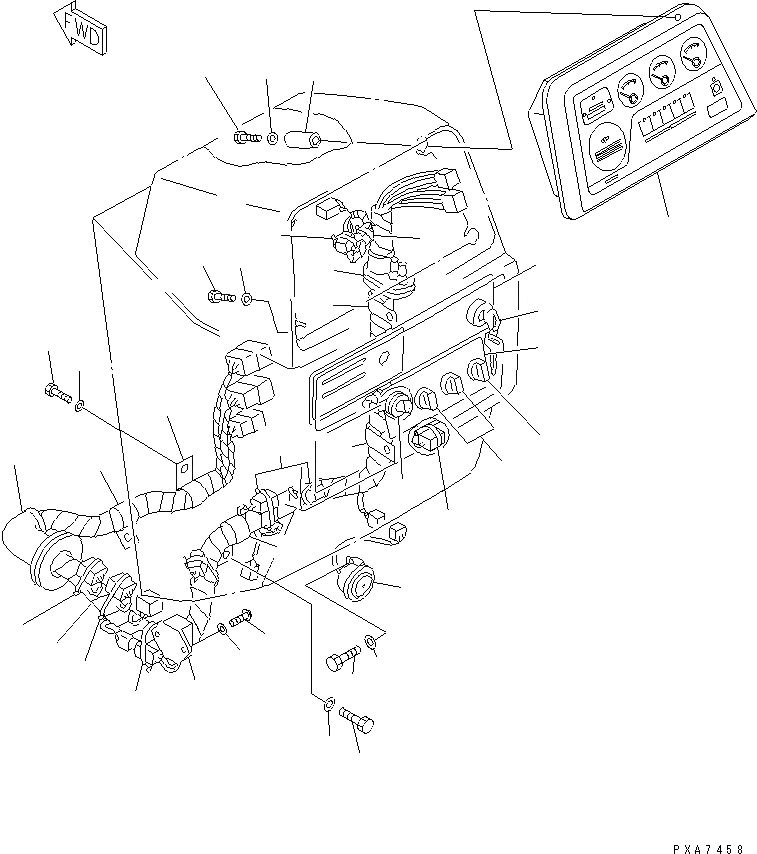 FWD

PXA7458