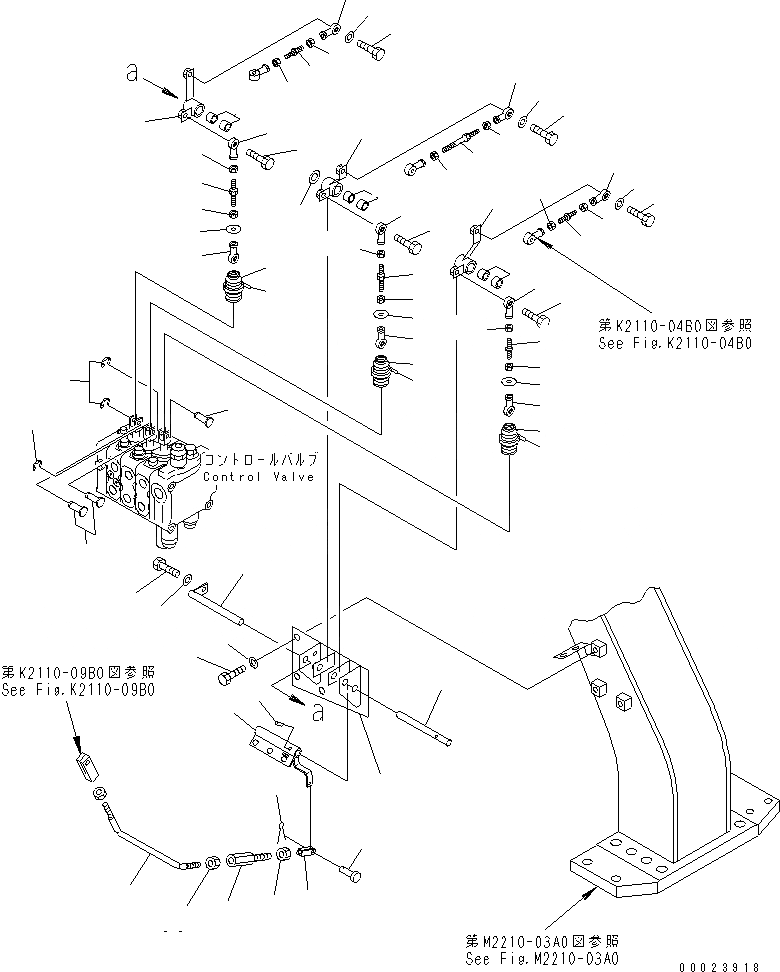 a

第K2110-04B0図参照
See Fig.K2110-04B0

コントロールバルブ
Control Valve

第K2110-09B0図参照
See Fig.K2110-09B0

a

第M2210-03A0図参照
See Fig.M2210-03A0

00023918