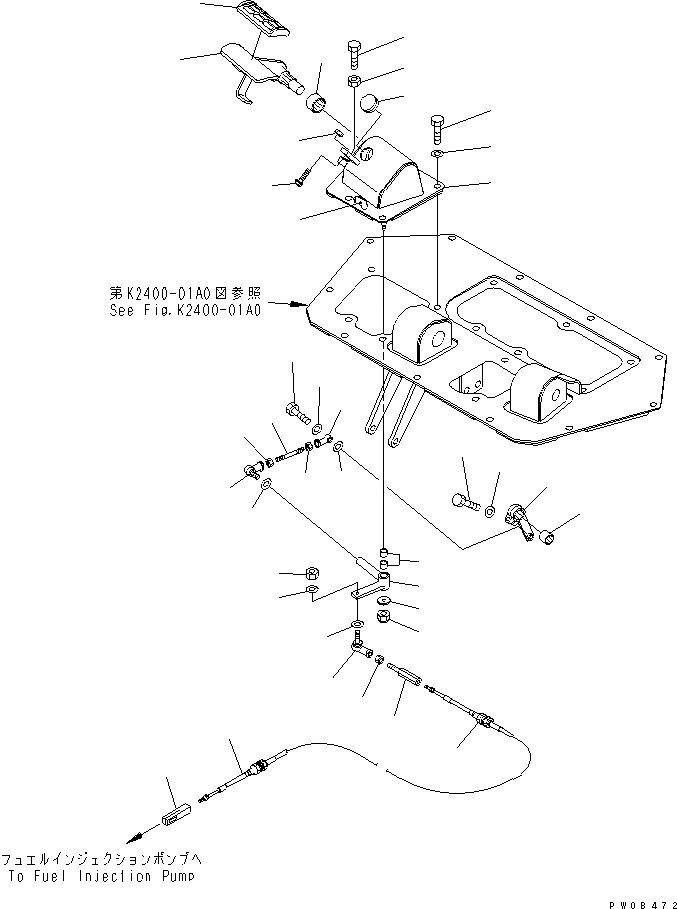 第K2400-01A0図参照
See Fig.K2400-01A0

フュエルインジェクションポンプへ
To Fuel Injection Pump

PW08472