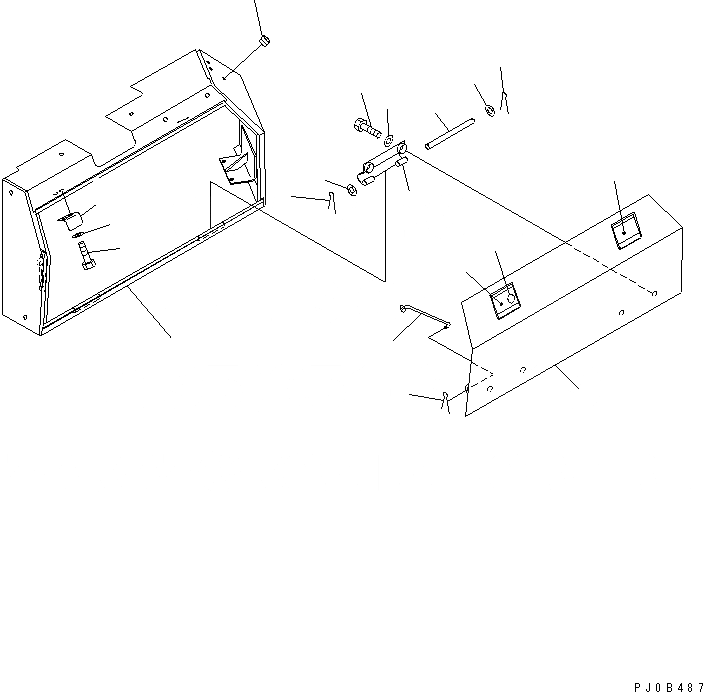 PJ0B487