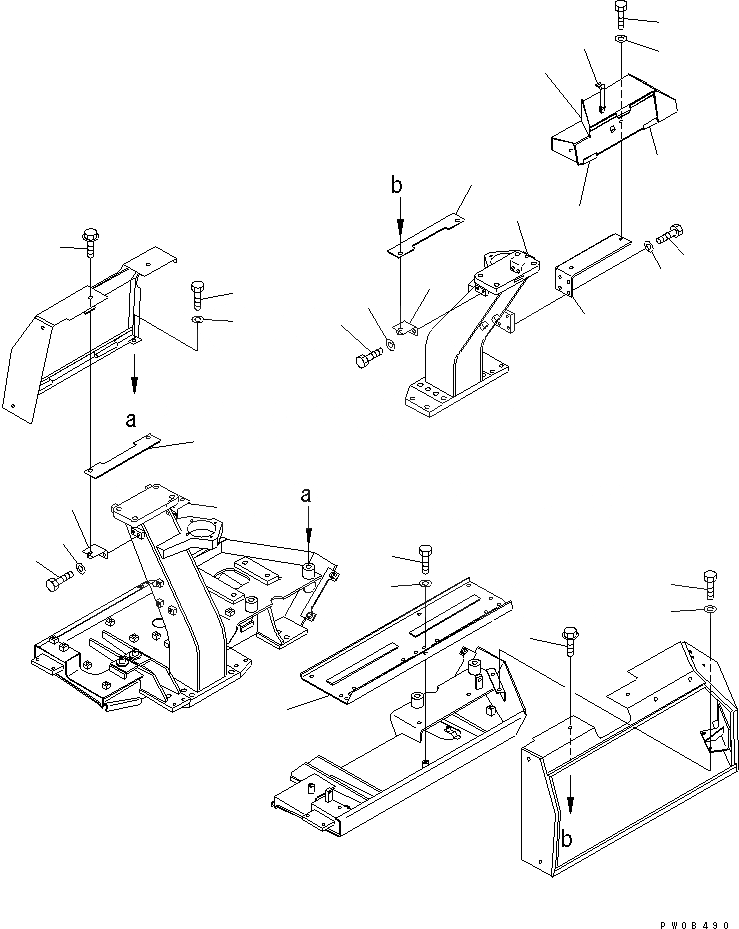 b
a
a
b
PW08490