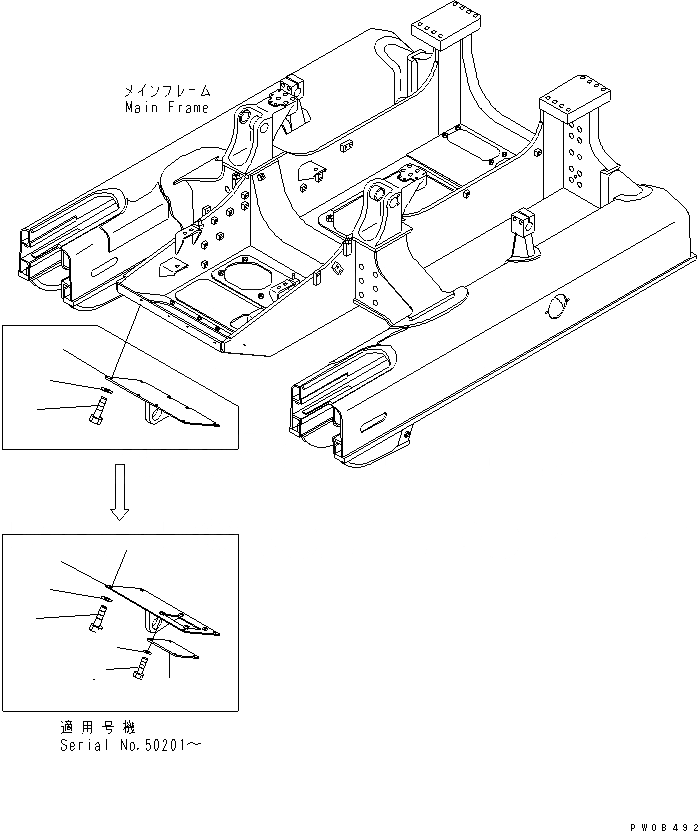 メインフレーム
Main Frame

適用号機
Serial No.50201～

PW08492