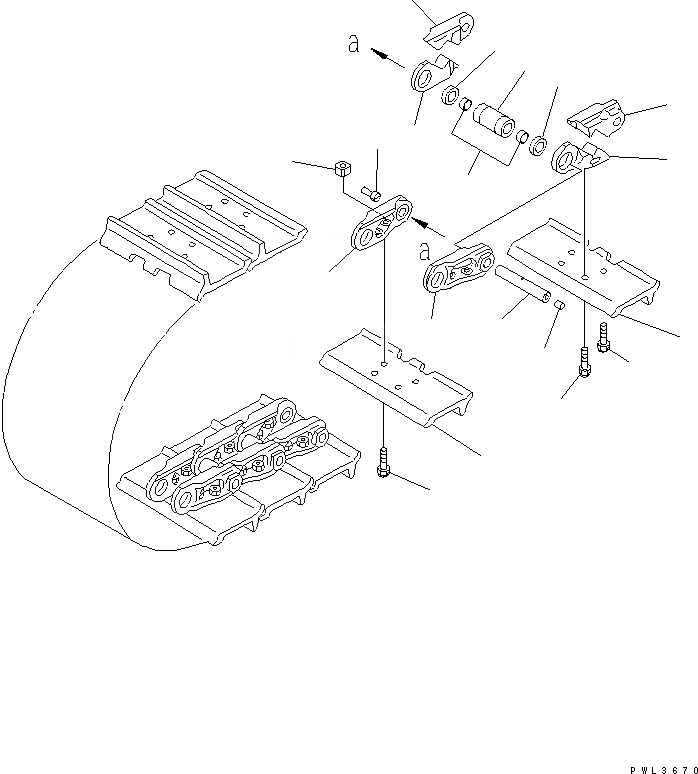 a

a

PWL3670