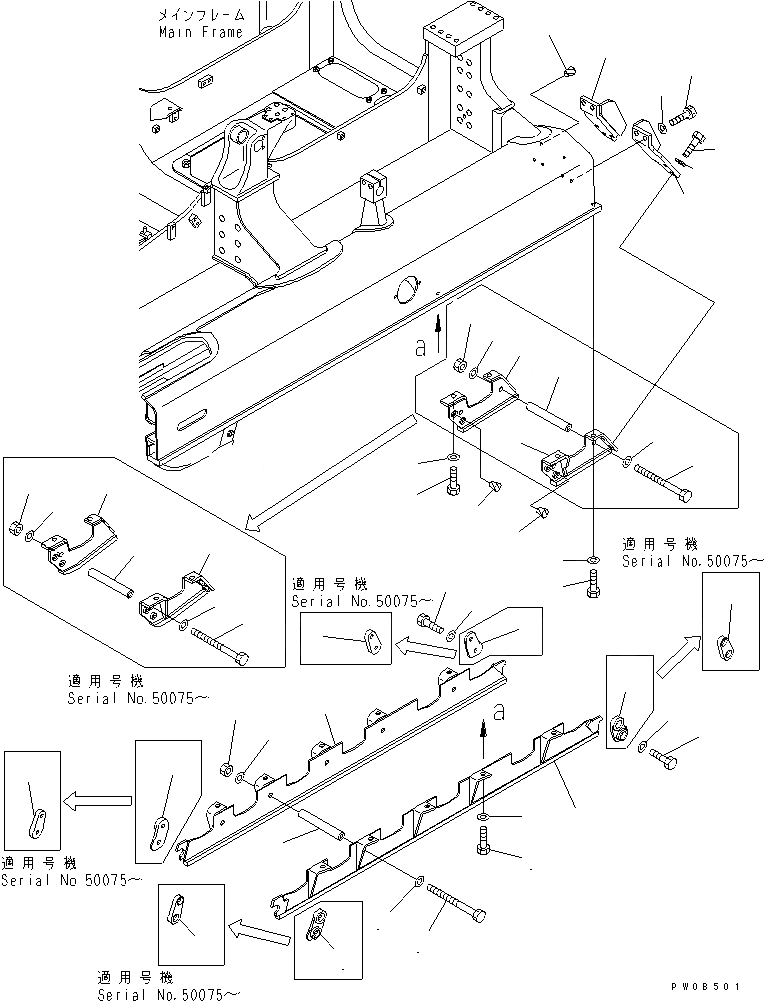 メインフレーム
Main Frame

a

適用号機
Serial No.50075~

適用号機
Serial No.50075~

適用号機
Serial No.50075~

a

適用号機
Serial No 50075~

適用号機
Serial No.50075~

PW0B501