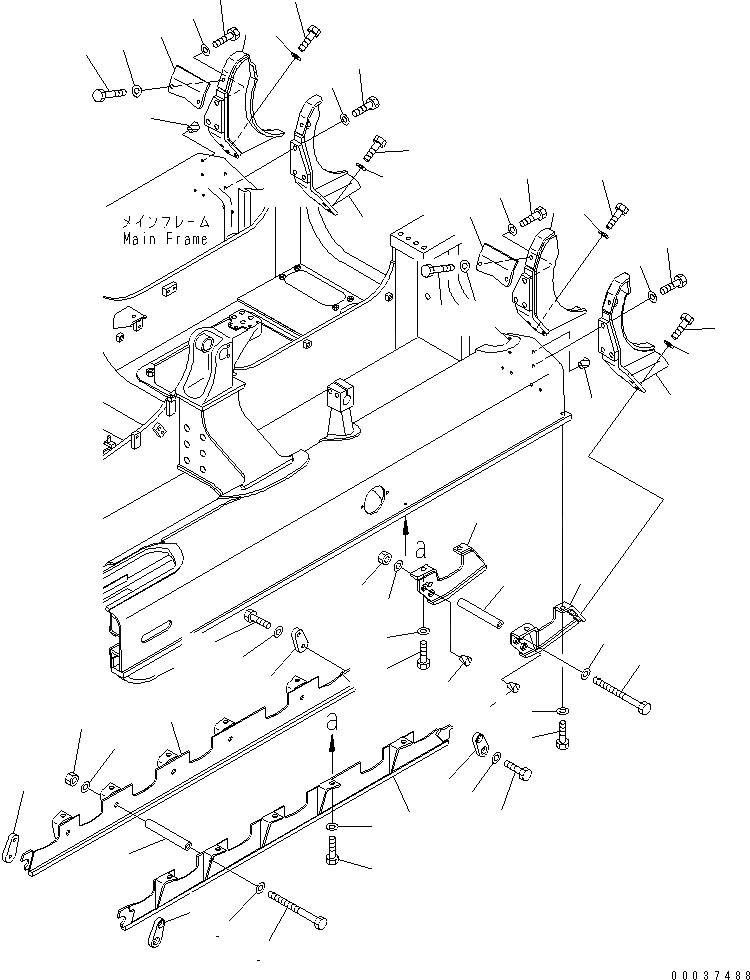 メインフレーム
Main Frame

a

a

00037488