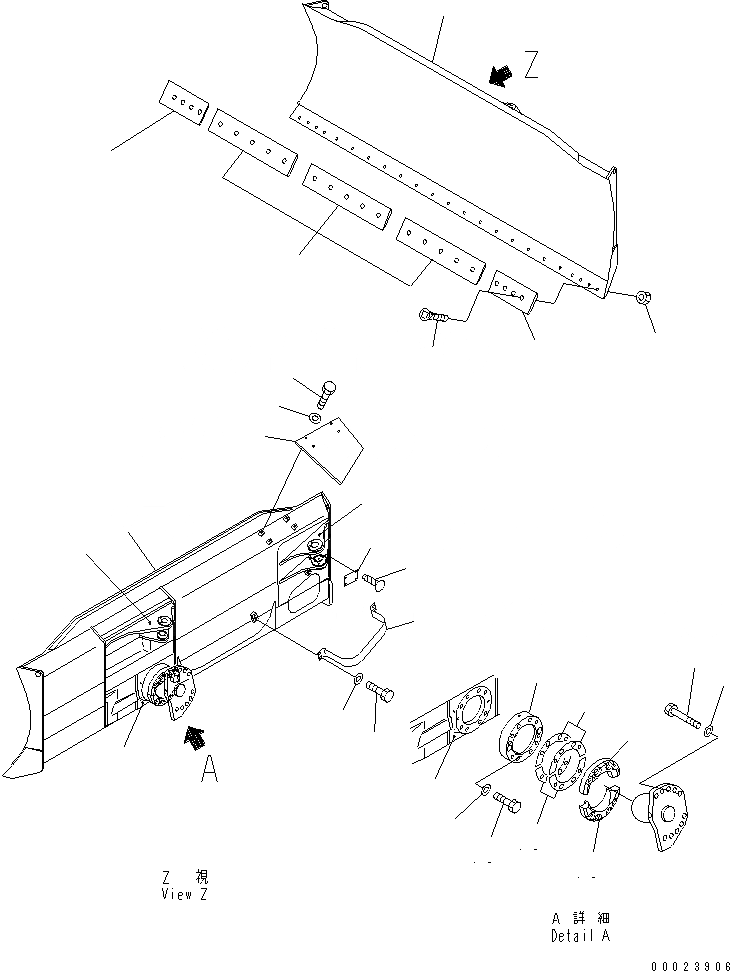 Z

A

Z 視
View Z

A 詳 細
Detail A

00023906