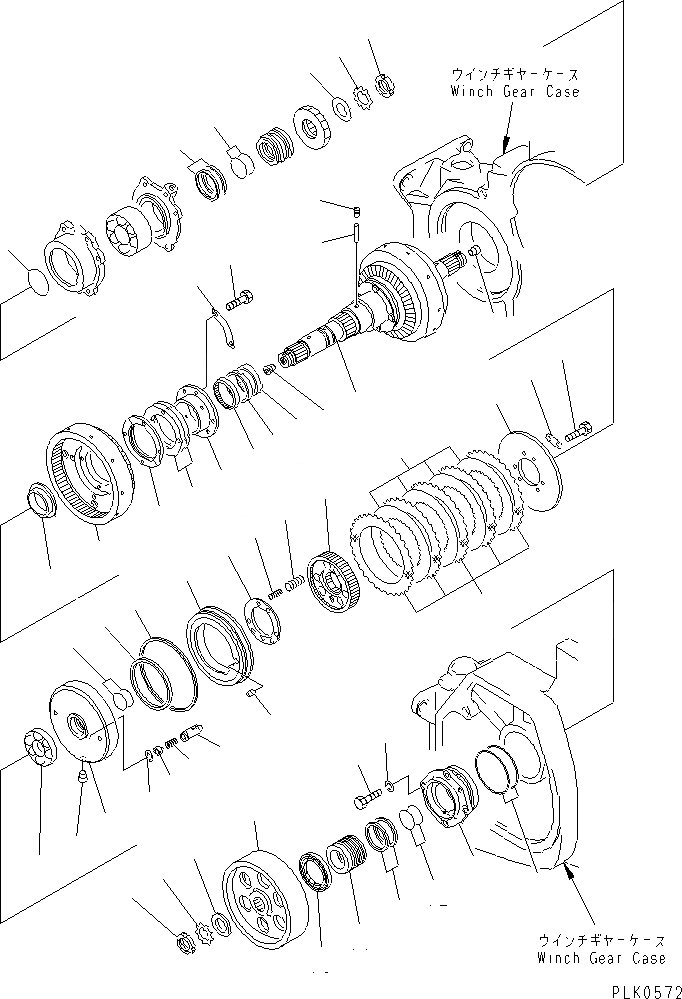 ウインチギヤーケース
Winch Gear Case

ウインチギヤーケース
Winch Gear Case

PLK0572