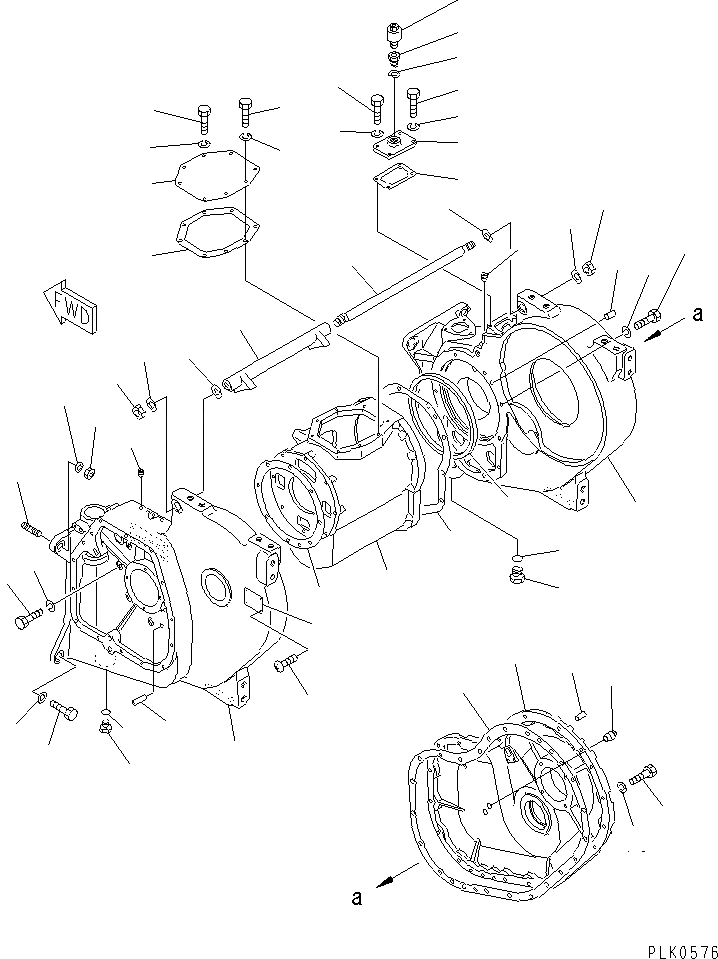 FWD
a
a
PLK0576