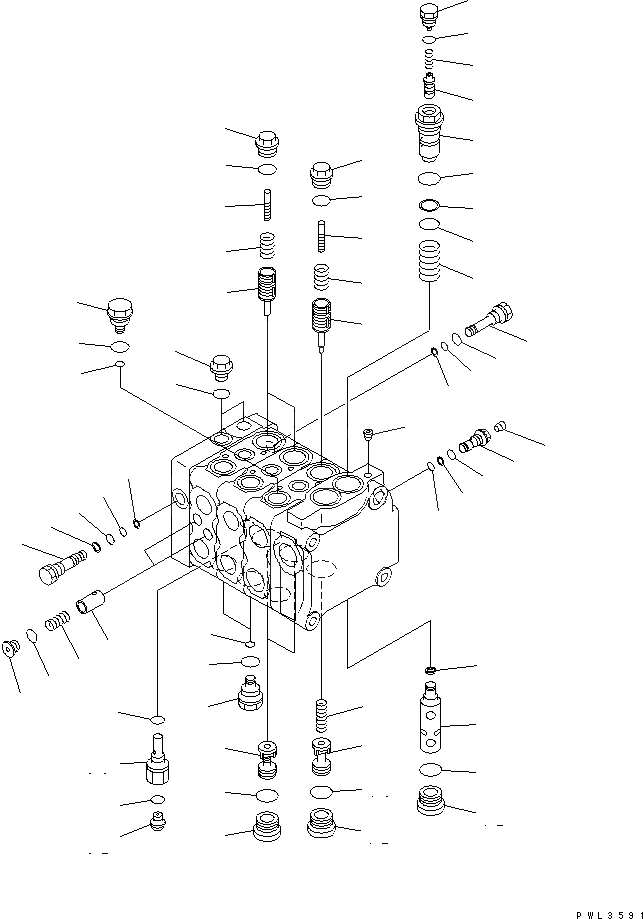 PWL3591