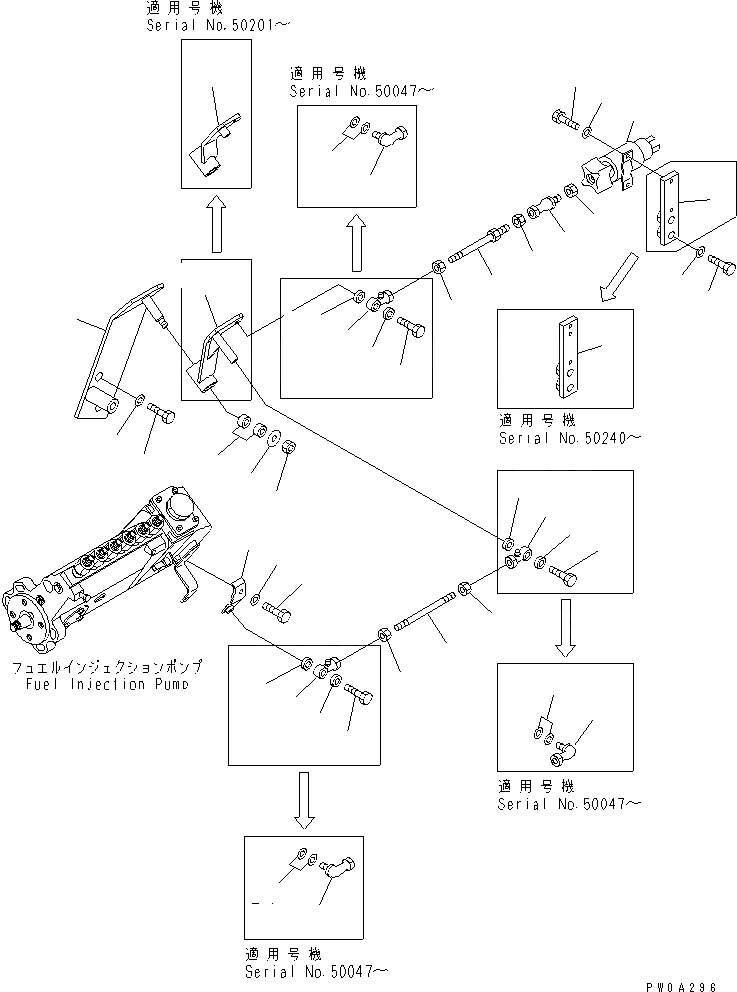 適用号機
Serial No.50201～

適用号機
Serial No.50047～

適用号機
Serial No.50240～

フュエルインジェクションポンプ
Fuel Injection Pump

適用号機
Serial No.50047～

適用号機
Serial No.50047～

PW0A296