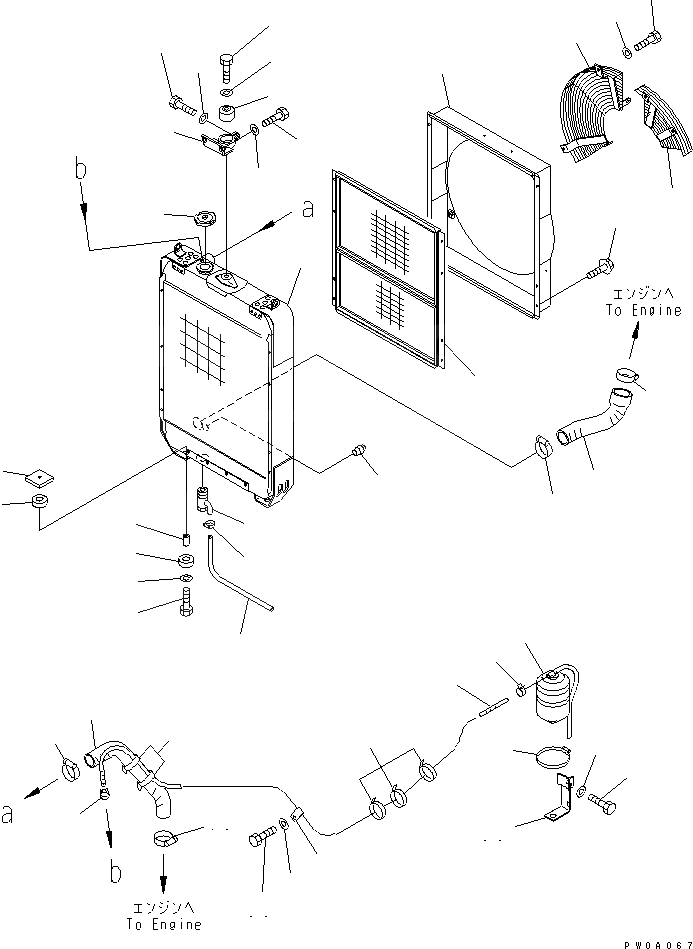 b
a
エンジンへ
To Engine
a
b
エンジンへ
To Engine
PW0A067