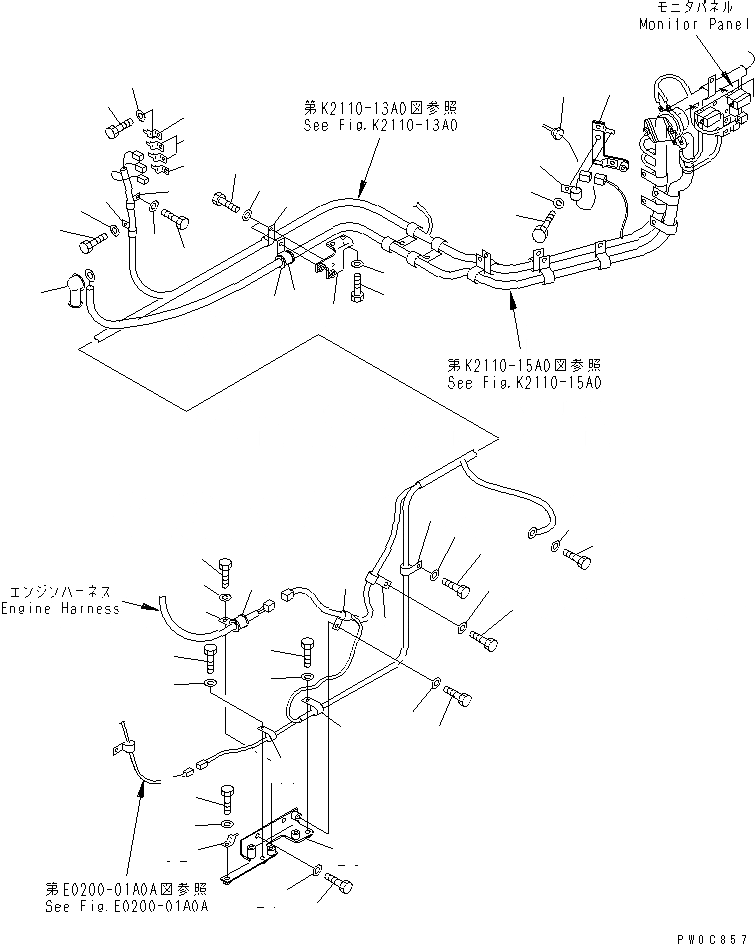 モニタパネル
Monitor Panel

第K2110-13A0図参照
See Fig.K2110-13A0

第K2110-15A0図参照
See Fig.K2110-15A0

エンジンハーネス
Engine Harness

第E0200-01A0A図参照
See Fig.E0200-01A0A

PW0C857