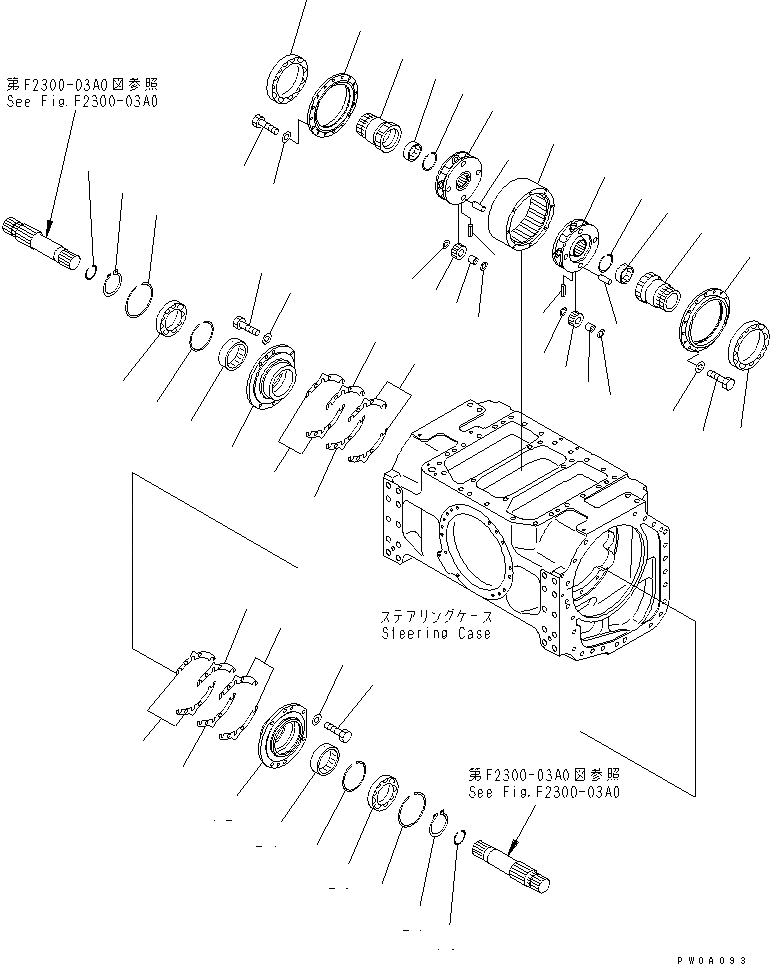 第F2300-03A0図参照
See Fig.F2300-03A0

ステアリングケース
Steering Case

第F2300-03A0図参照
See Fig.F2300-03A0

PW0A093