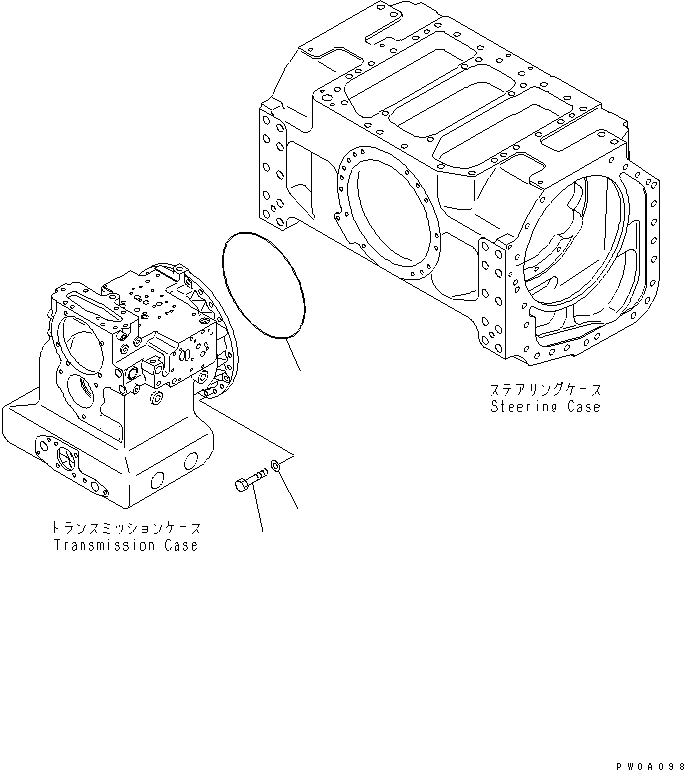 ステアリングケース
Steering Case

トランスミッションケース
Transmission Case

PW0A098