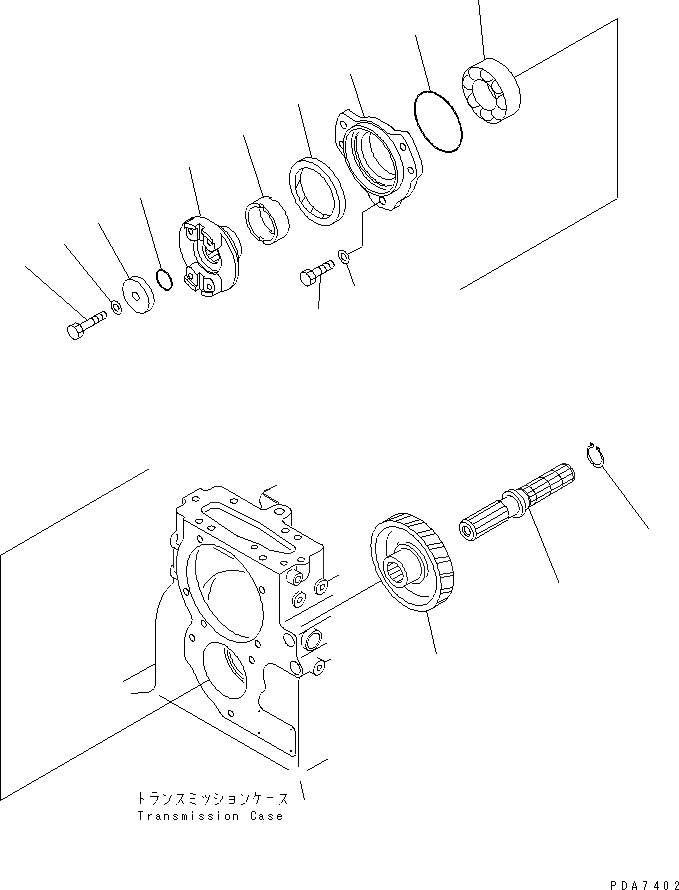 トランスミッションケース
Transmission Case

PDA7402