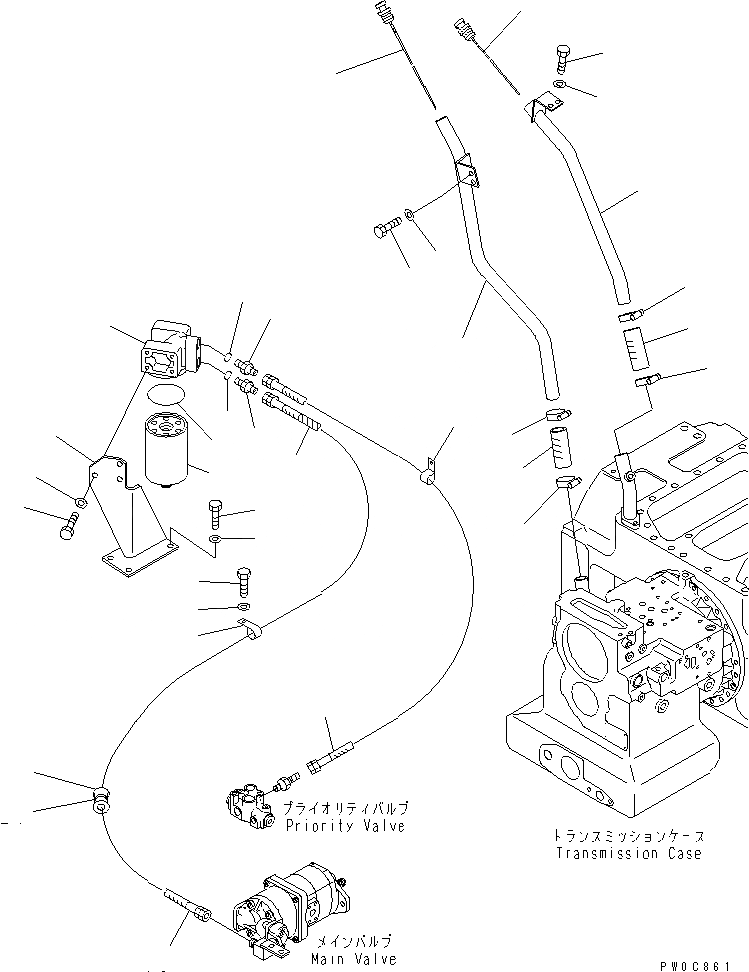 プライオリティバルブ
Priority Valve

トランスミッションケース
Transmission Case

メインバルブ
Main Valve

PW0C861