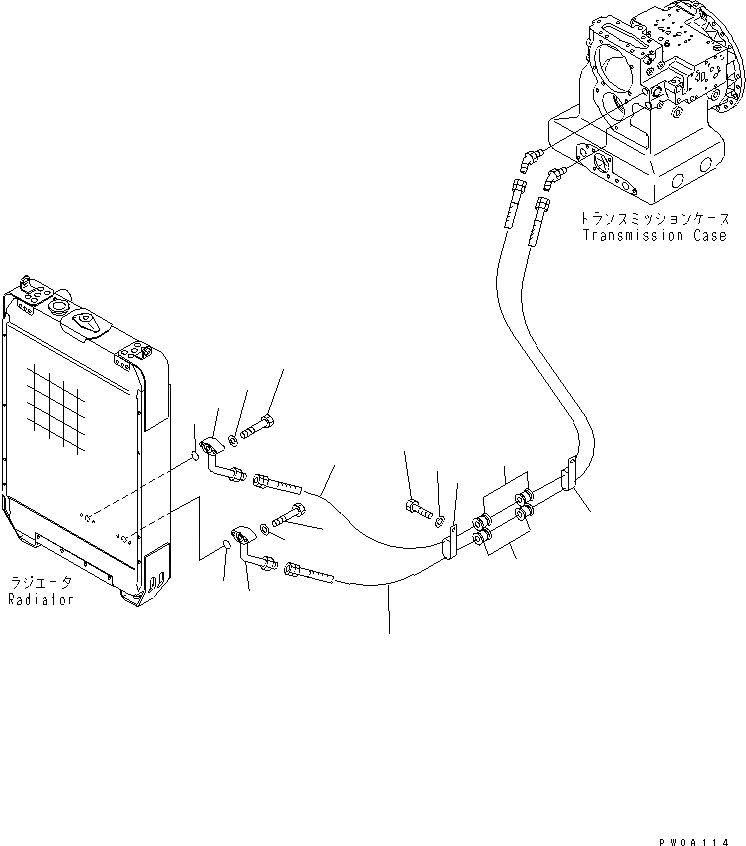 トランスミッションケース
Transmission Case

ラジエータ
Radiator

PW0A114