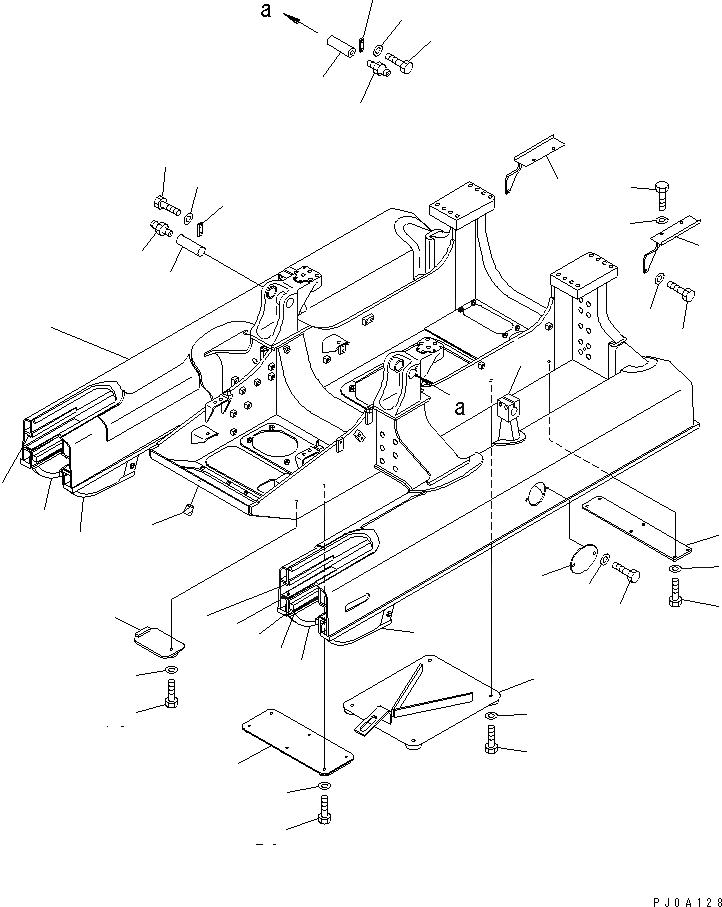 a
a
PJ0A128