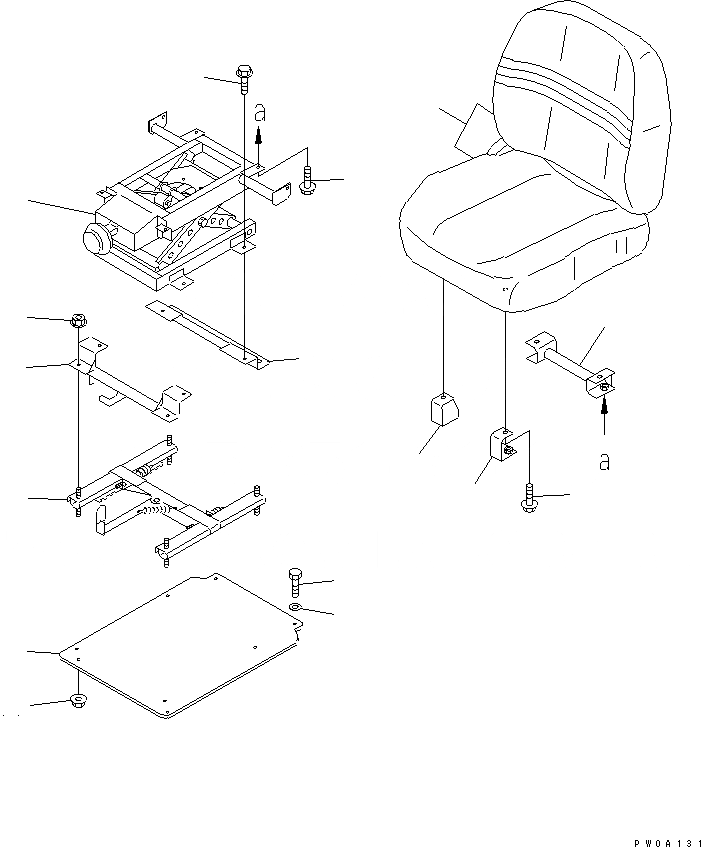 a

a

PW0A131