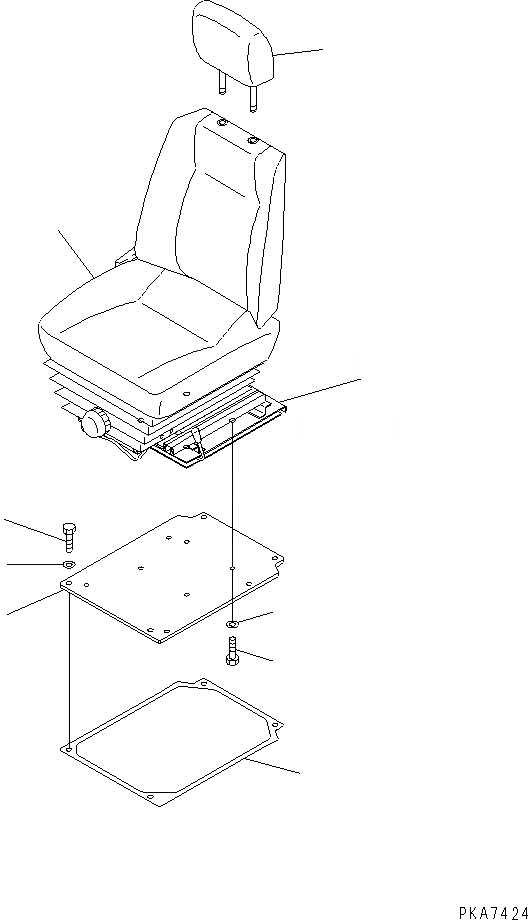 PKA7424