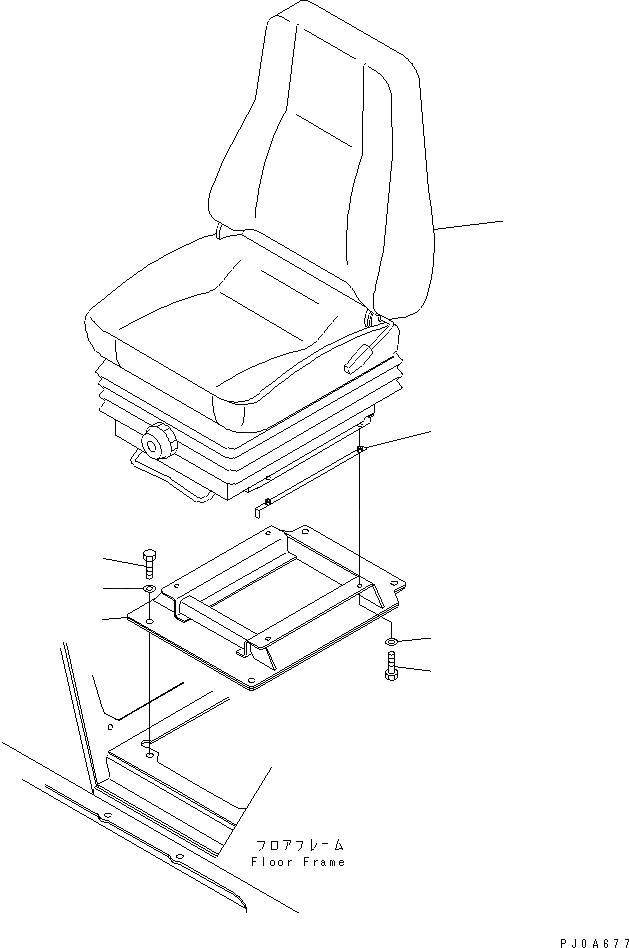 フロアフレーム
Floor Frame

PJ0A677