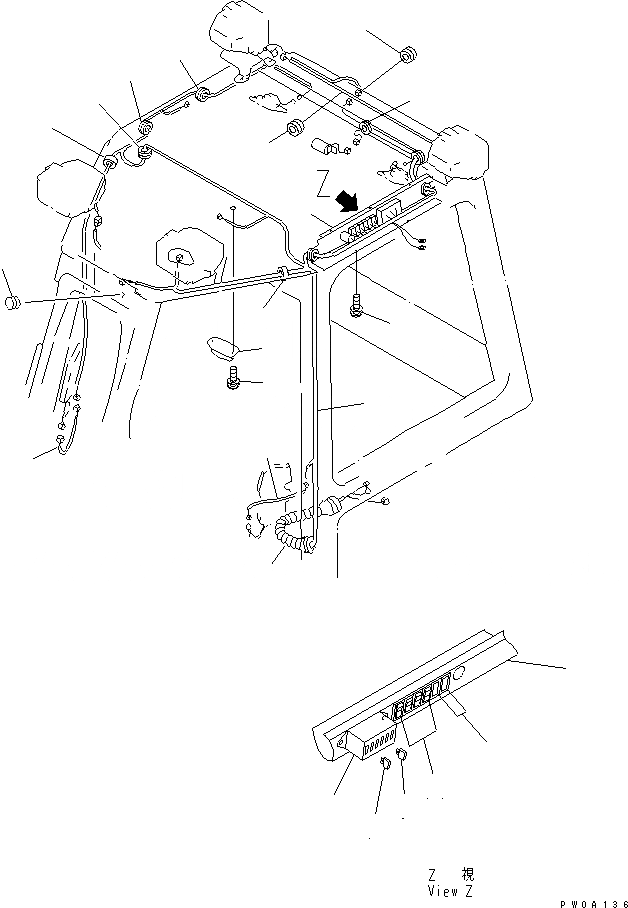 Z

Z 視
View Z

PW0A136