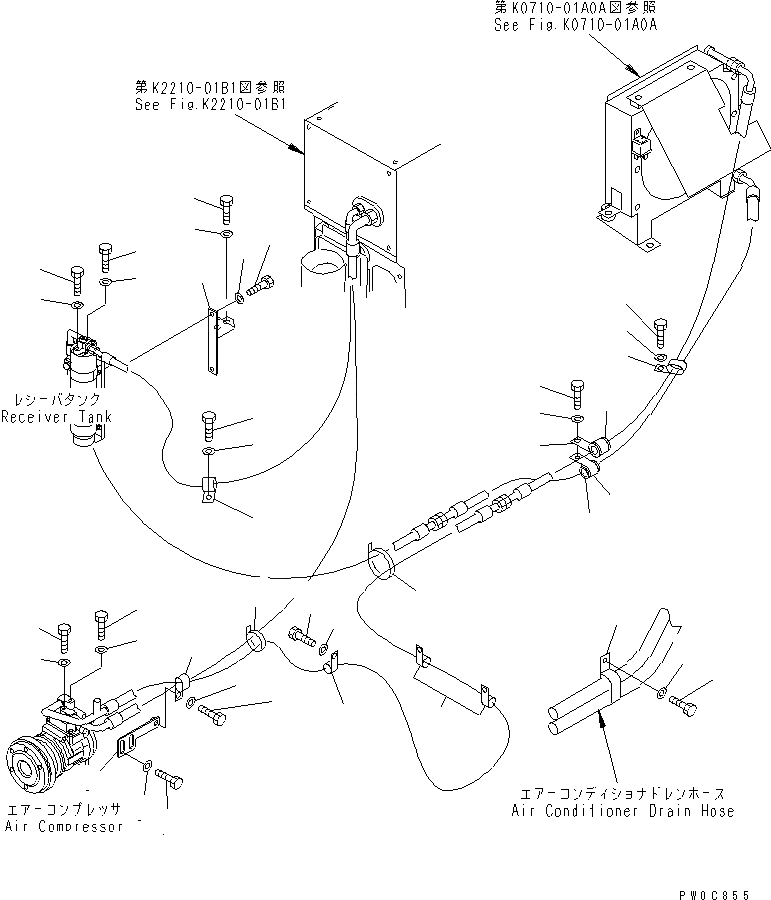 第K0710-01A0A図参照
See Fig.K0710-01A0A

第K2210-01B1図参照
See Fig.K2210-01B1

レシーバタンク
Receiver Tank

エアーコンプレッサ
Air Compressor

エアーコンディショナドレンホース
Air Conditioner Drain Hose

PW0C855