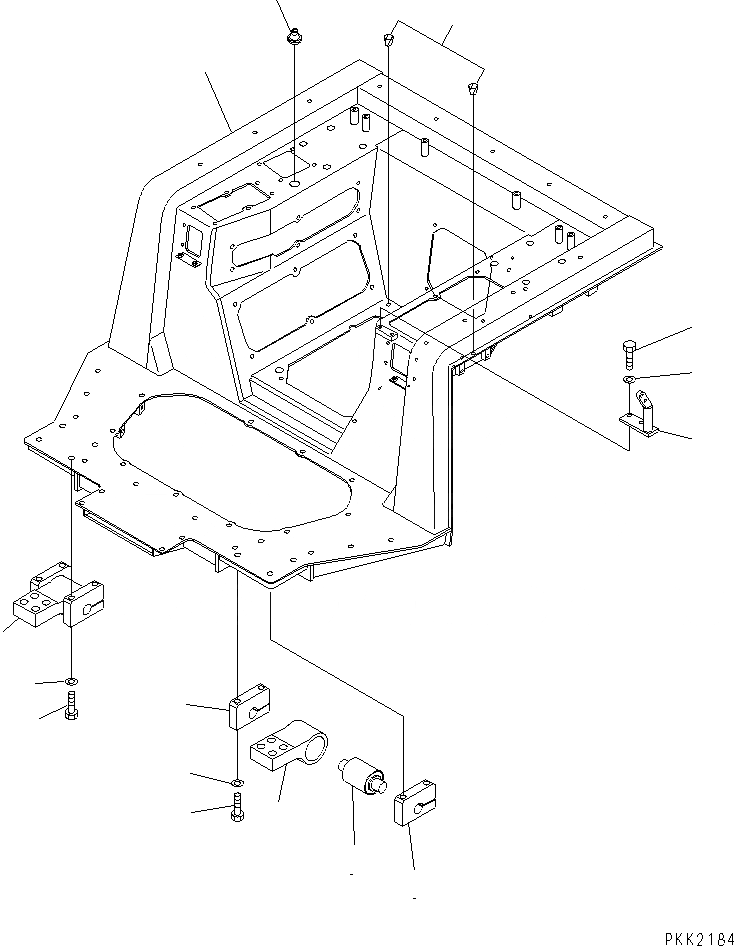 PKK2184