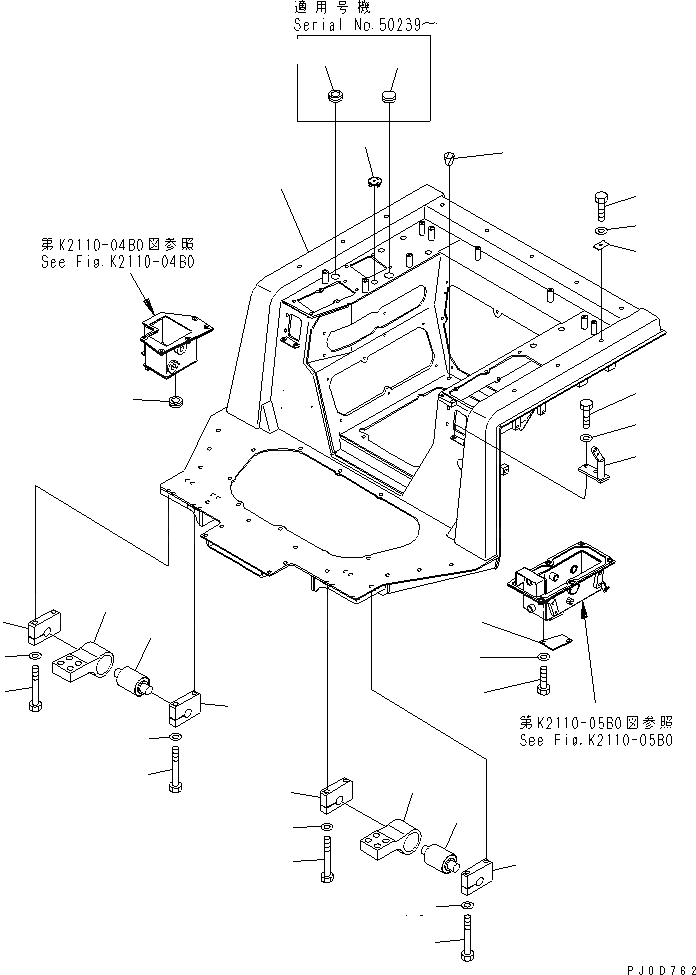 適用号機
Serial No.50239～

第K2110-04B0図参照
See Fig.K2110-04B0

第K2110-05B0図参照
See Fig.K2110-05B0

PJ0D762