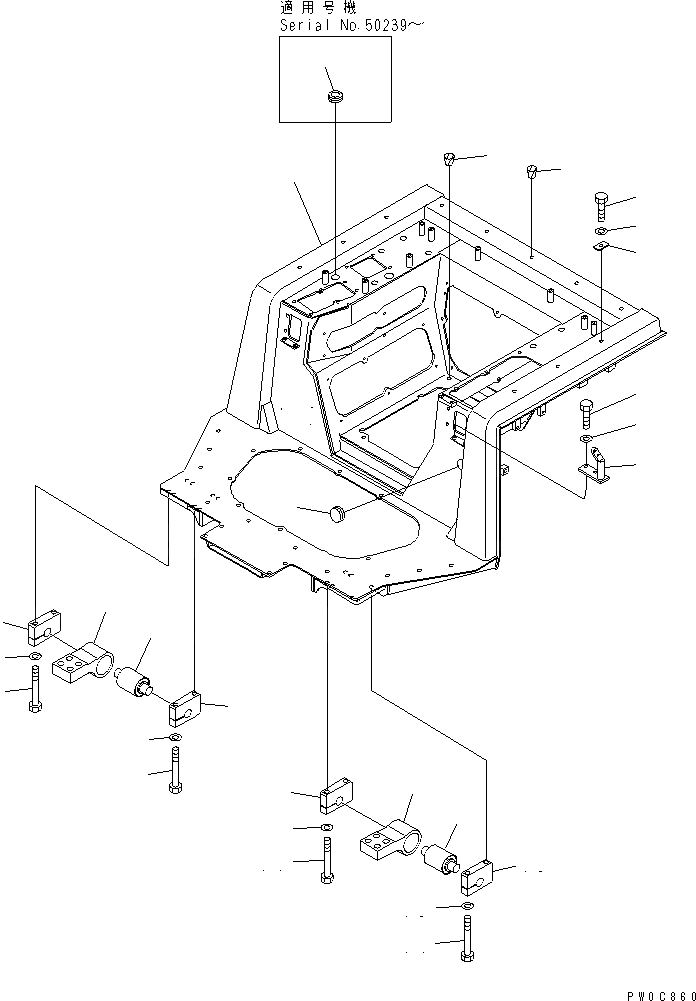 適用号機
Serial No.50239～

PW0C860