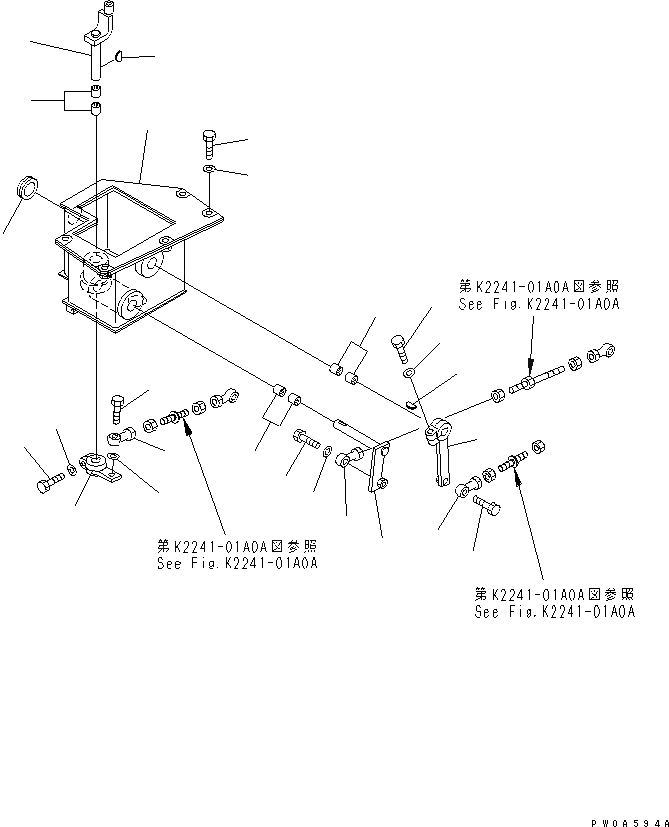 第K2241-01A0A図参照
See Fig.K2241-01A0A

第K2241-01A0A図参照
See Fig.K2241-01A0A

第K2241-01A0A図参照
See Fig.K2241-01A0A

PW0A594A