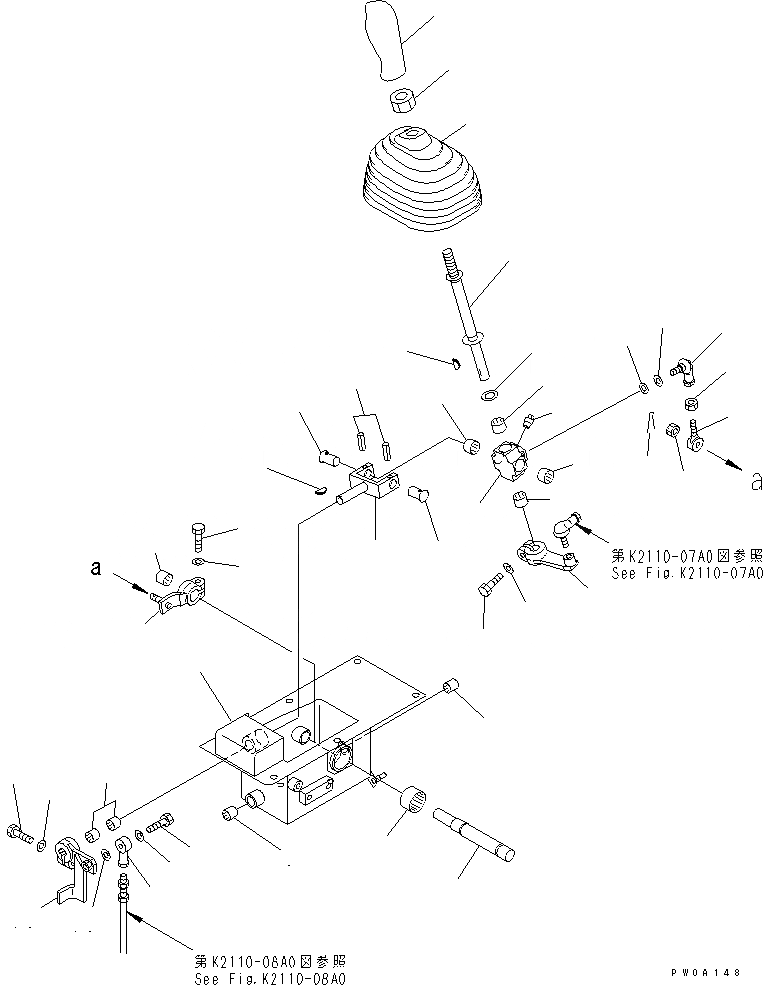 a

a

第K2110-07A0図参照
See Fig.K2110-07A0

第K2110-08A0図参照
See Fig.K2110-08A0

PW0A148