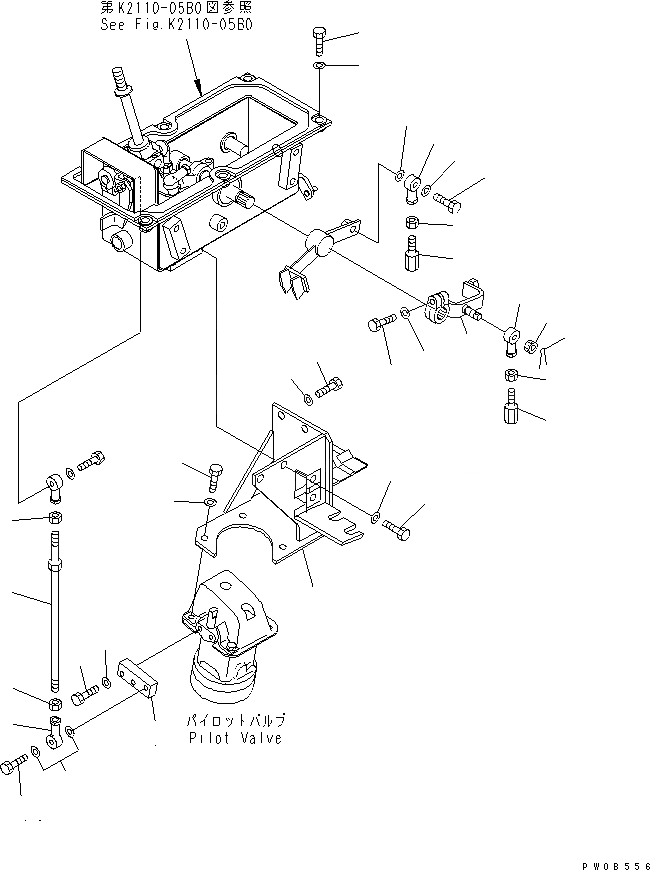 第K2110-05B0図参照
See Fig.K2110-05B0

パイロットバルブ
Pilot Valve

PW08556