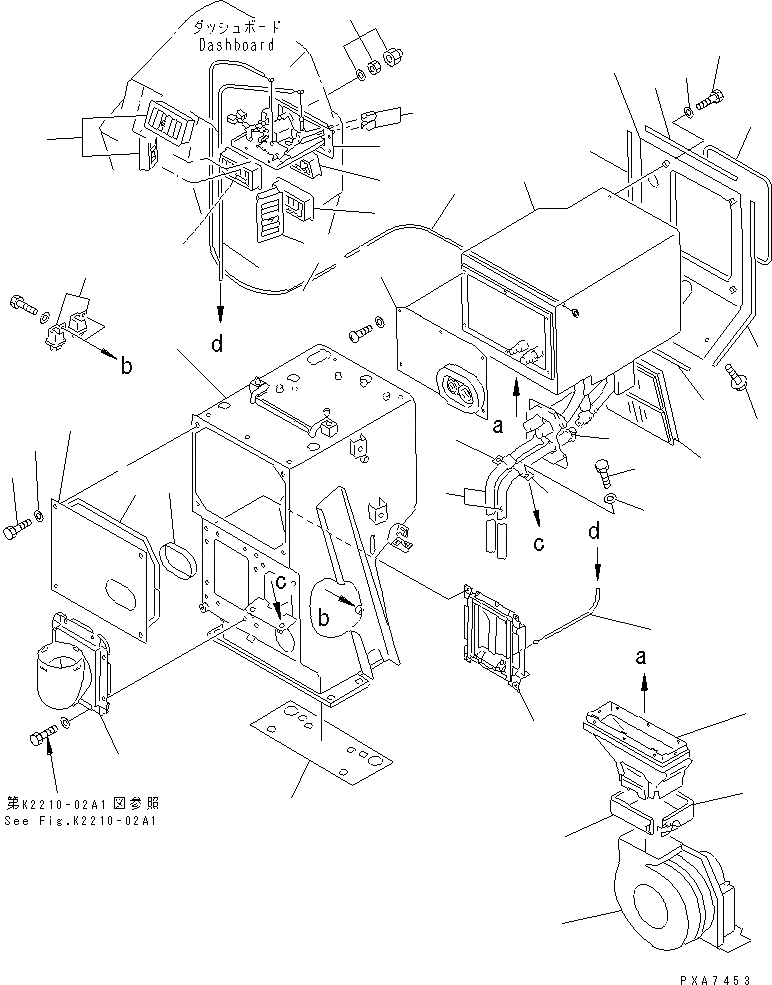 ダッシュボード
Dashboard

d

b

a

c

d

c

b

a

第K2210-02A1図参照
See Fig.K2210-02A1

PXA7453