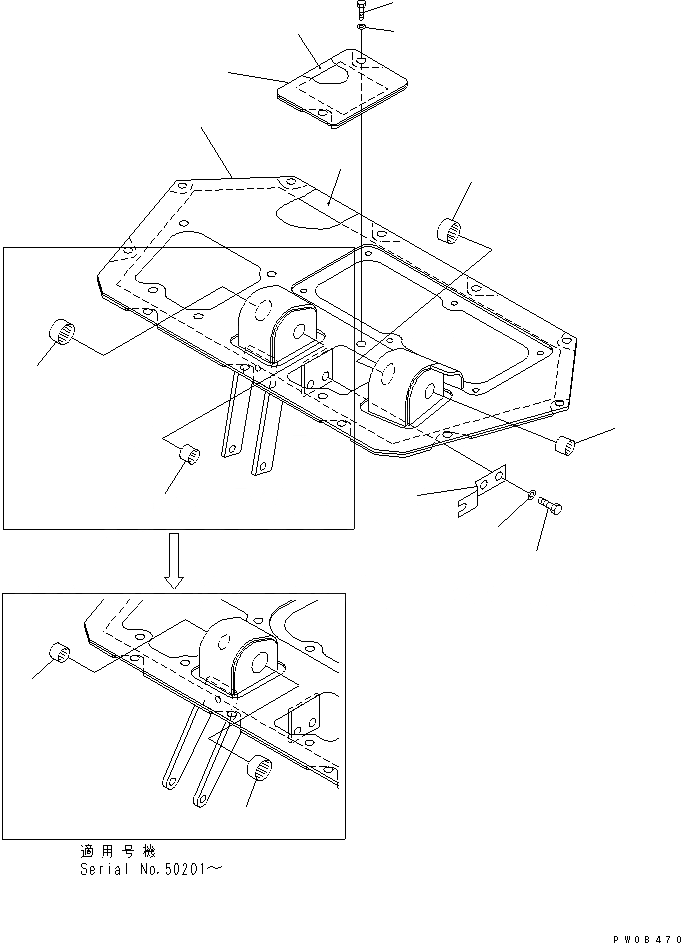 適用号機
Serial No.50201~

PW08470