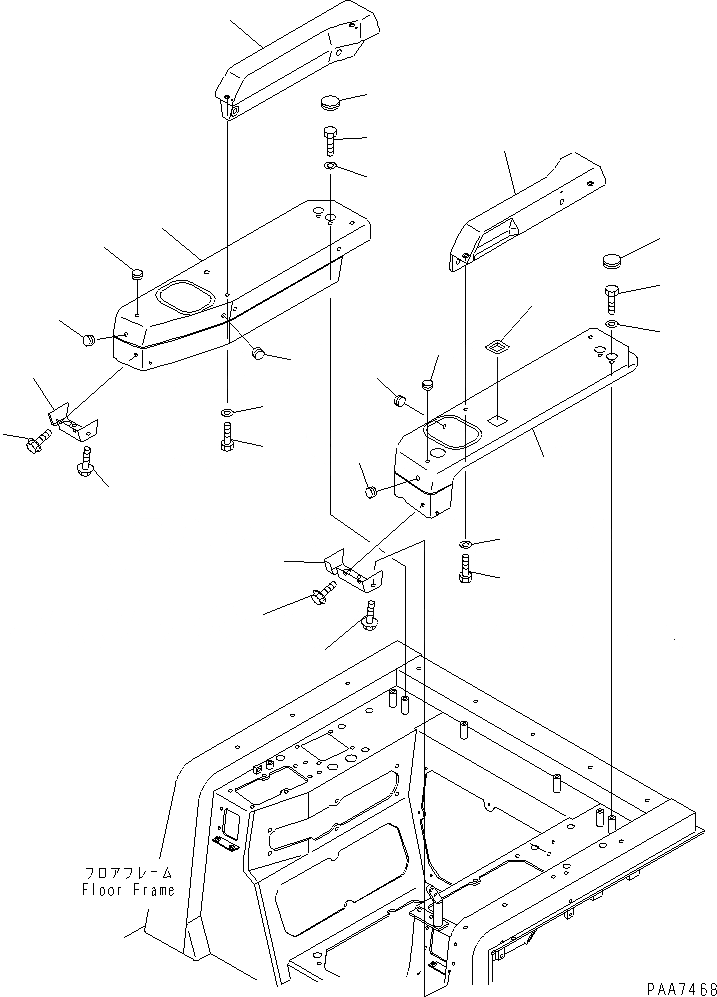 フロアフレーム
Floor Frame

PAA7468