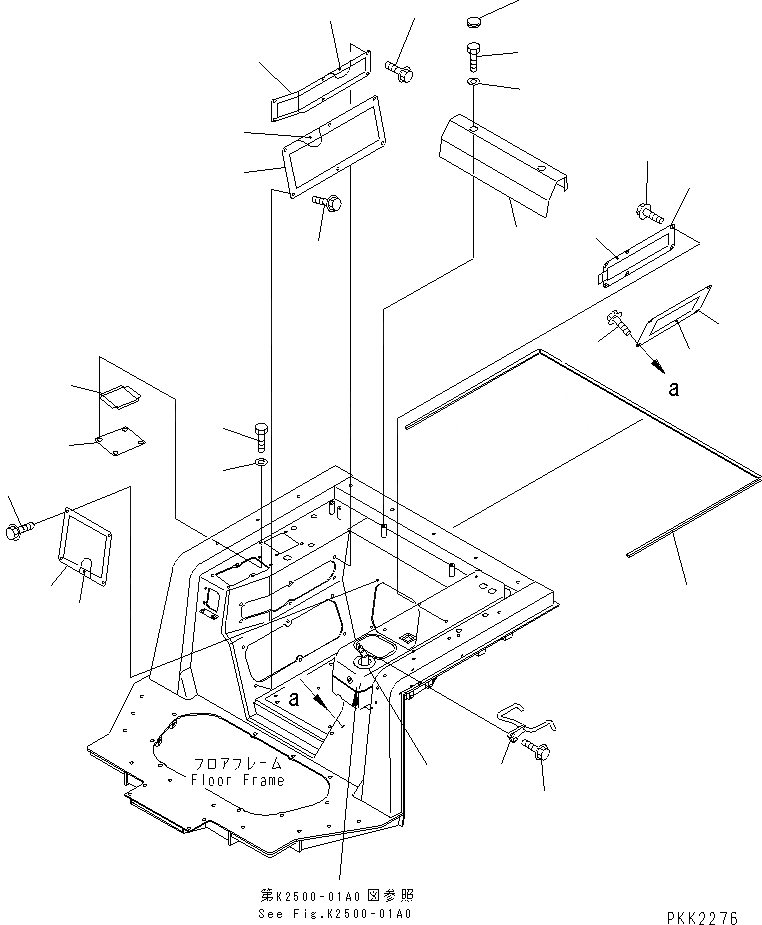 a

a

フロアフレーム
Floor Frame

第K2500-01A0図参照
See Fig.K2500-01A0

PKK2276