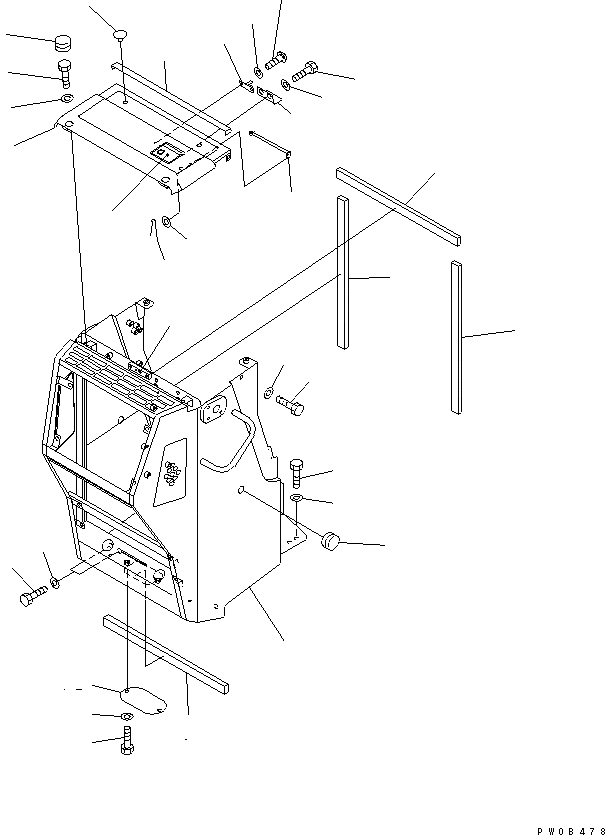 PW08478