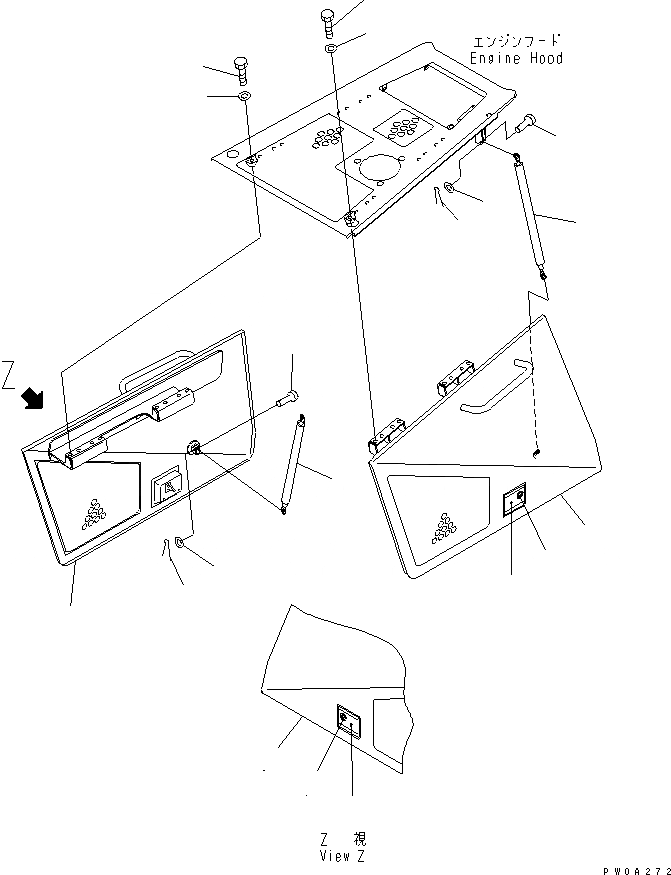 エンジンフード
Engine Hood

Z

Z 視
View Z

PW0A272