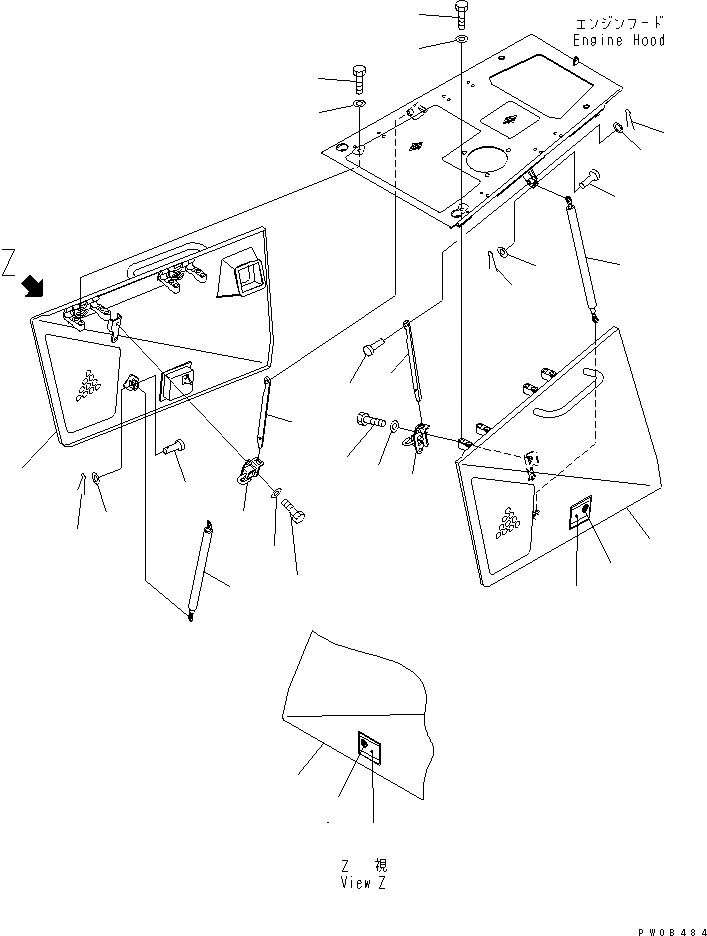 エンジンフード
Engine Hood

Z

Z 視
View Z

PW08484