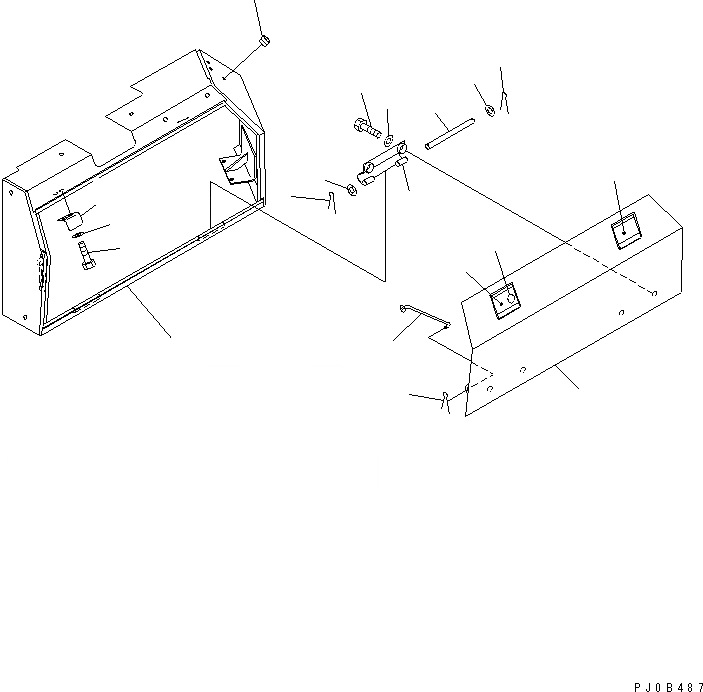 PJ0B487