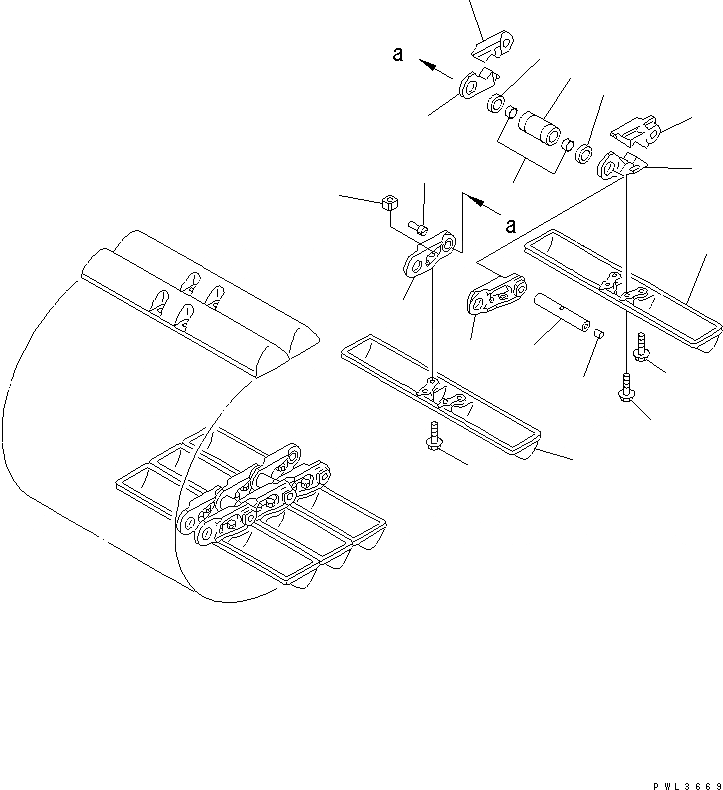 a

a

PWL3669