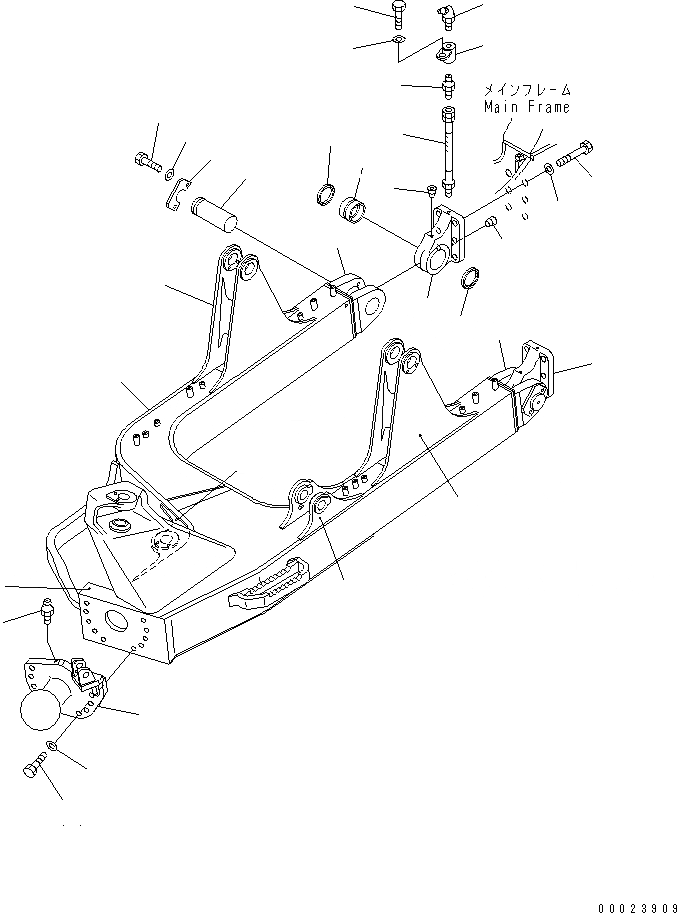 メインフレーム
Main Frame

00023909