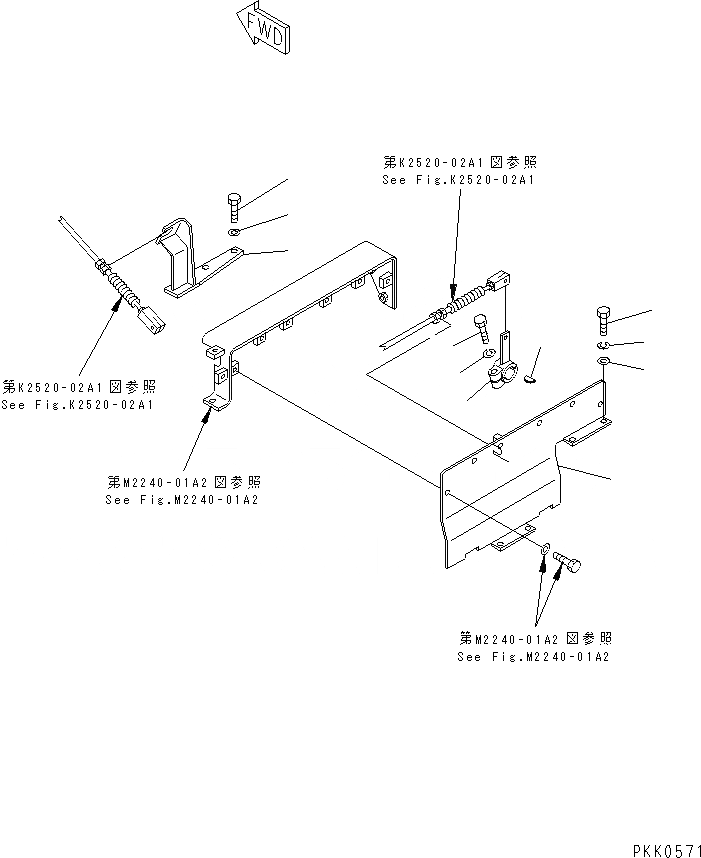 FWD

第K2520-02A1 図参照
See Fig.K2520-02A1

第K2520-02A1 図参照
See Fig.K2520-02A1

第M2240-01A2 図参照
See Fig.M2240-01A2

第M2240-01A2 図参照
See Fig.M2240-01A2

PKK0571